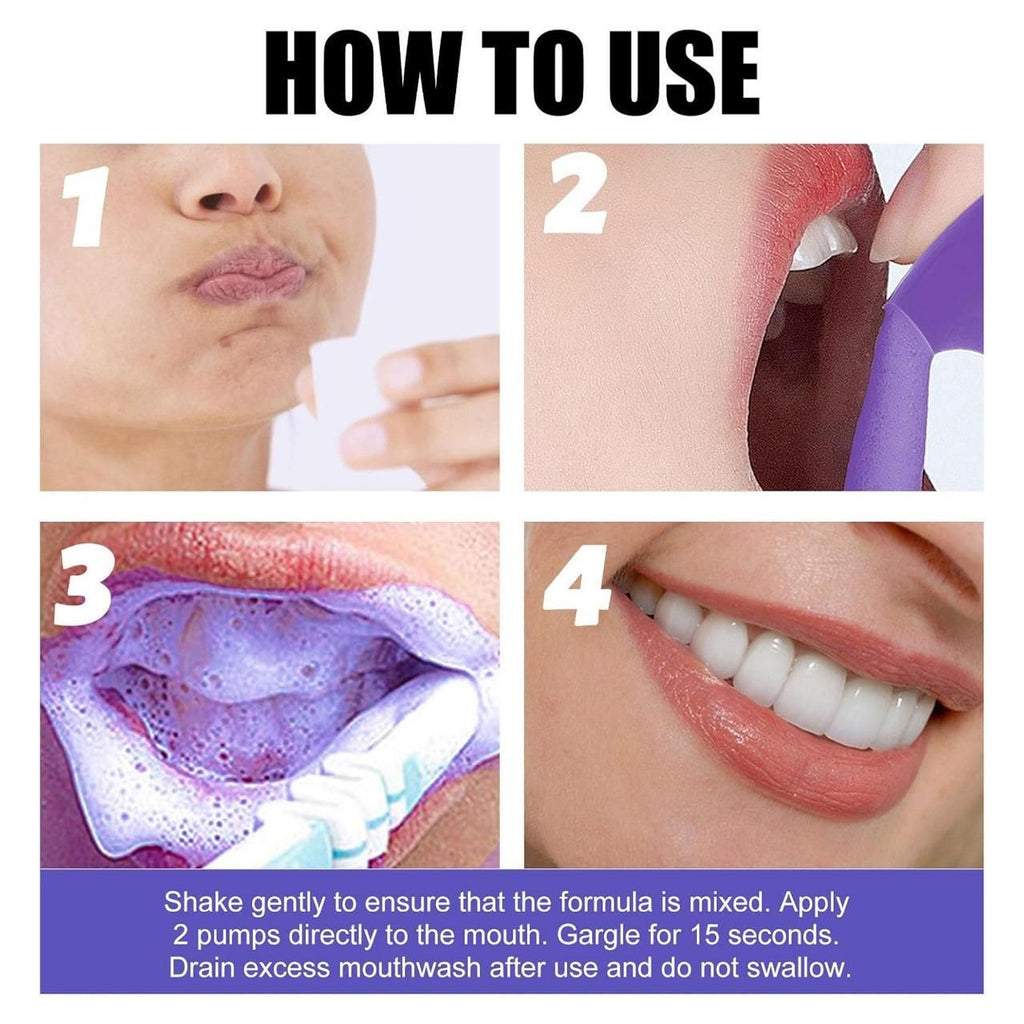 HOW TO USE

1

2

3

4

Shake gently to ensure that the formula is mixed. Apply 2 pumps directly to the mouth. Gargle for 15 seconds. Drain excess mouthwash after use and do not swallow.